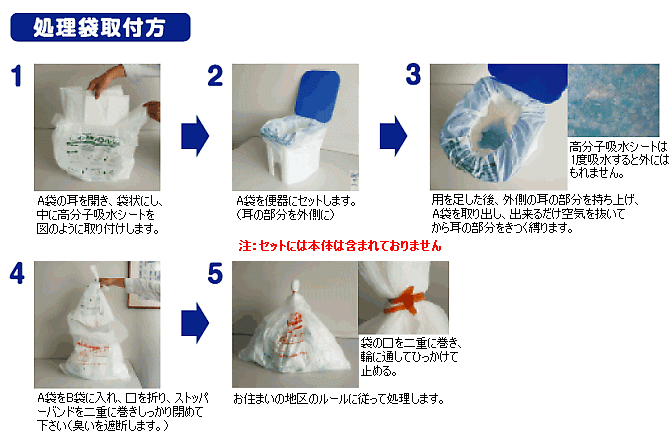 処理袋取付方

1

A袋の耳を開き、袋状にし、中に高分子吸水シートを図のように取り付けします。

2

A袋を便器にセットします。(耳の部分を外側に)

3

高分子吸水シートは1度吸水すると外にはもれません。

用を足した後、外側の耳の部分を持ち上げ、A袋を取り出し、出来るだけ空気を抜いてから耳の部分をきつく縛ります。

注:セットには本体は含まれておりません

4

A袋をB袋に入れ、口を折り、ストッパーバンドを二重に巻きしっかり閉めて下さい(臭いを遮断します。)

5

袋の口を二重に巻き、輪に通してひっかけて止める。

お住まいの地区のルールに従って処理します。